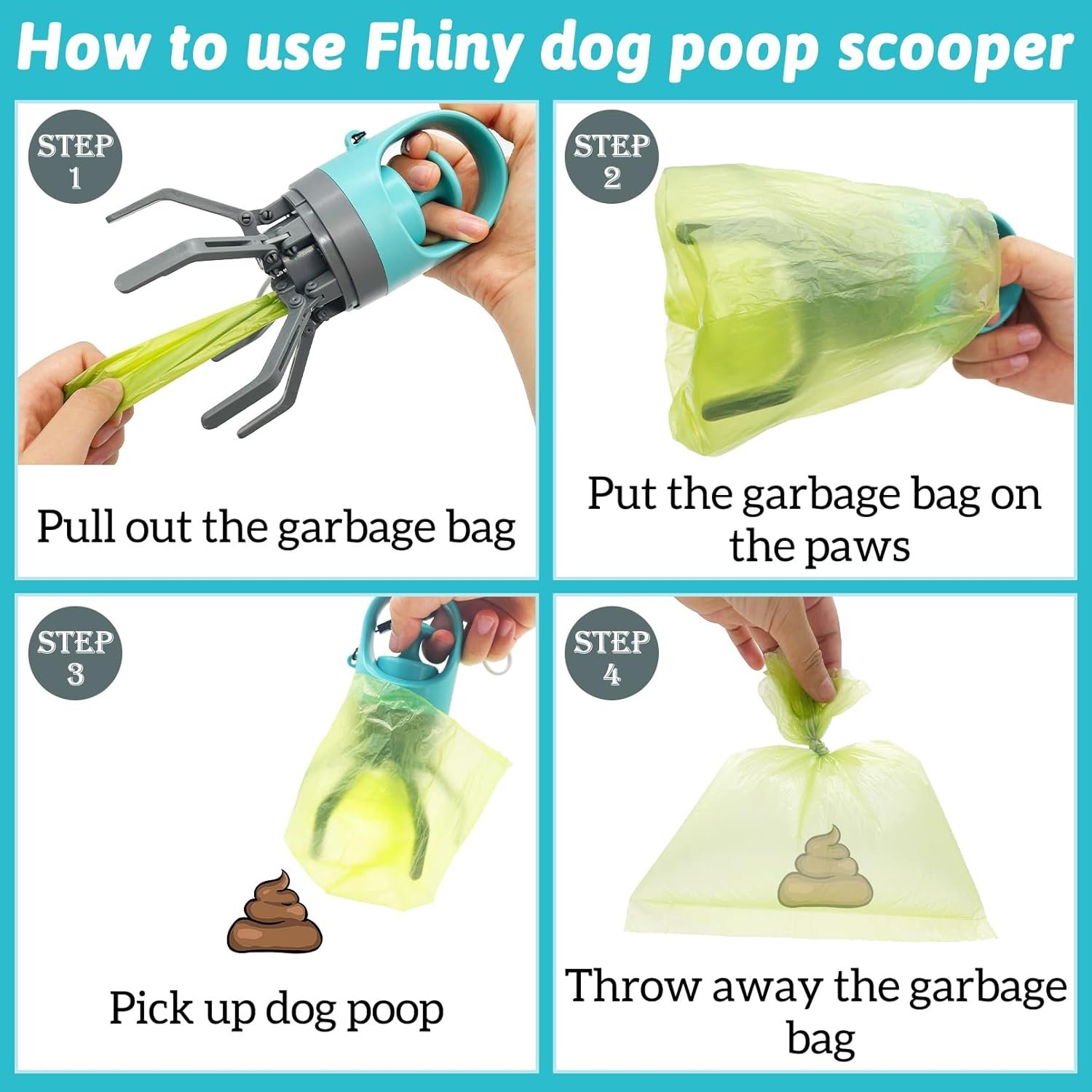 How to use Fhiny dog poop scooper

STEP 1

Pull out the garbage bag

STEP 2

Put the garbage bag on the paws

STEP 3

Pick up dog poop

STEP 4

Throw away the garbage bag